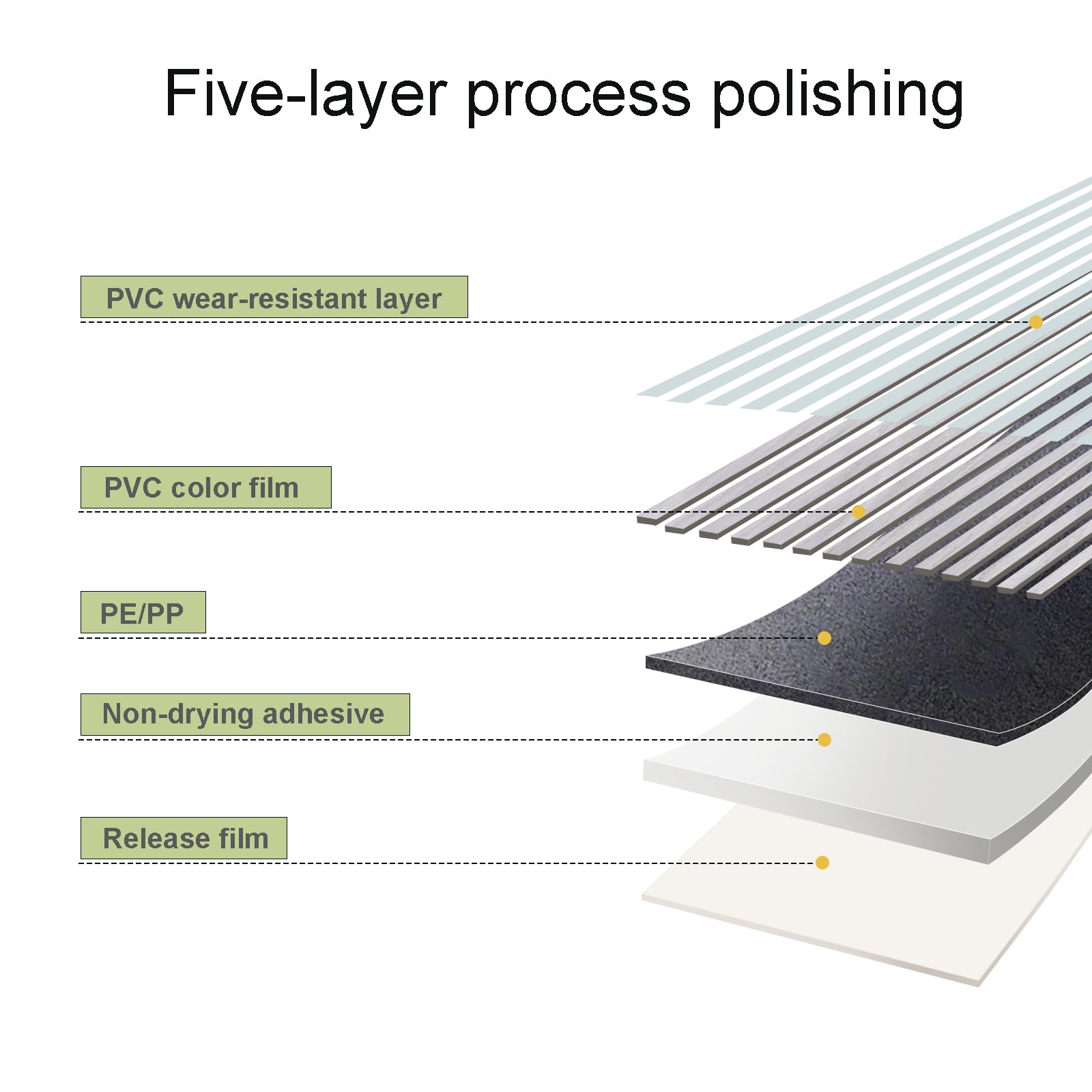 Five-layer process polishing

PVC wear-resistant layer

PVC color film

PE/PP

Non-drying adhesive

Release film