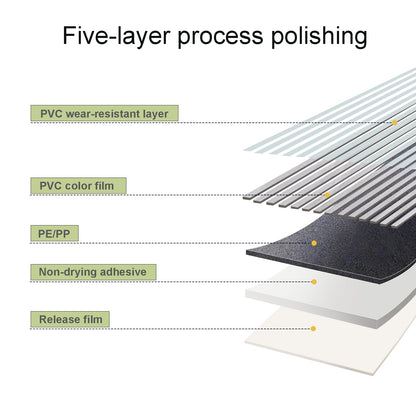 Five-layer process polishing

PVC wear-resistant layer

PVC color film

PE/PP

Non-drying adhesive

Release film