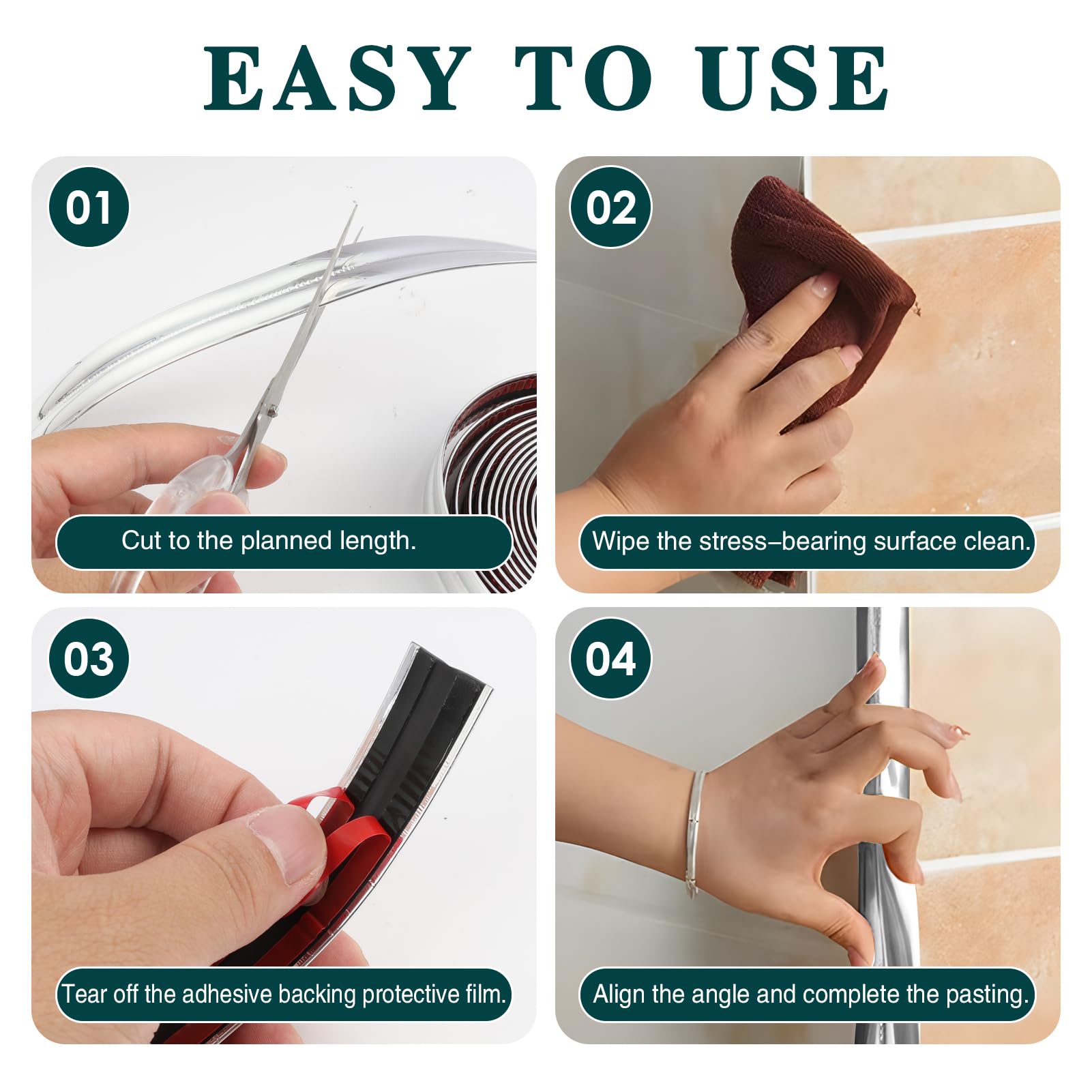 EASY TO USE

01

Cut to the planned length.

02

Wipe the stress–bearing surface clean.

03

Tear off the adhesive backing protective film.

04

Align the angle and complete the pasting.