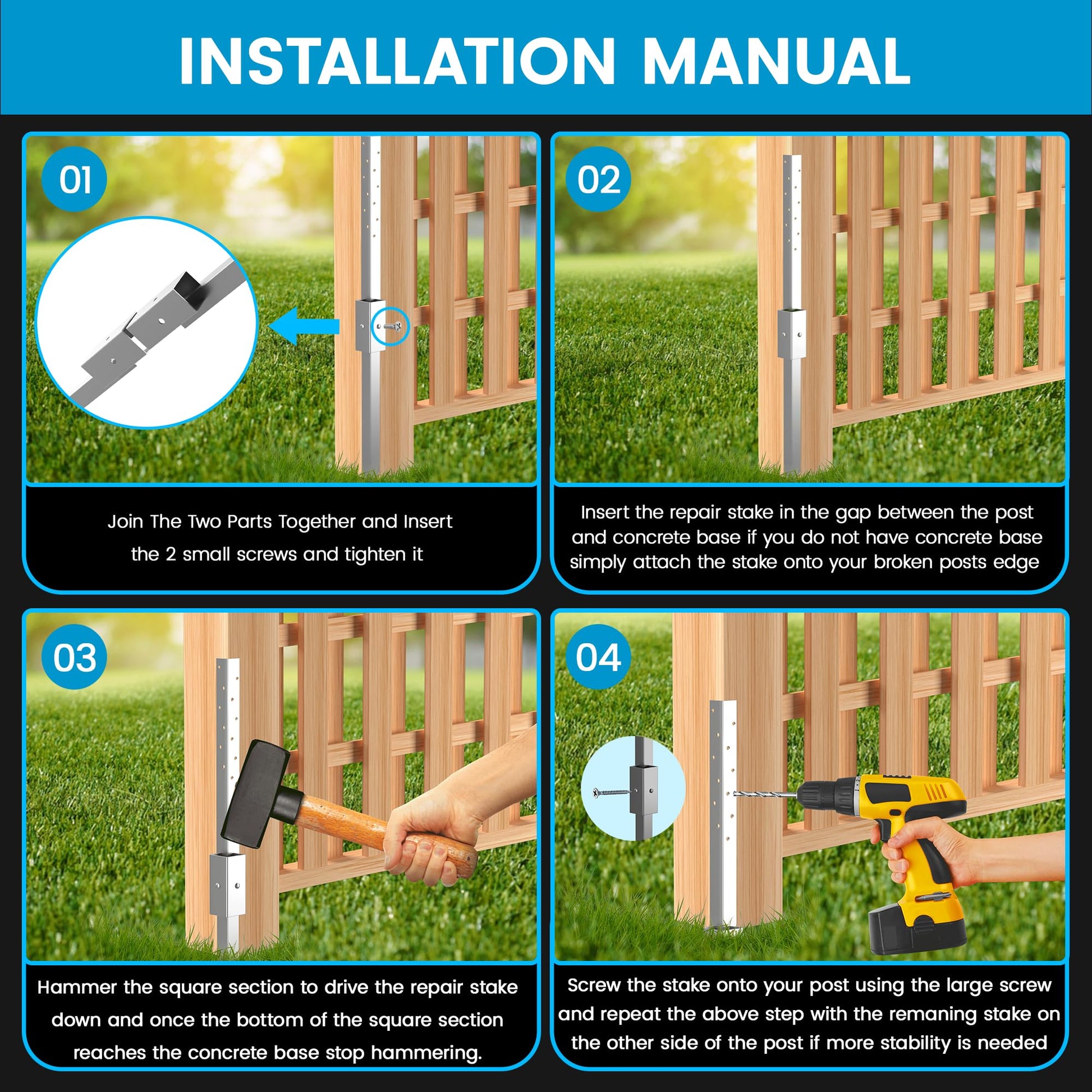 INSTALLATION MANUAL

01

Join The Two Parts Together and Insert the 2 small screws and tighten it

02

Insert the repair stake in the gap between the post and concrete base if you do not have concrete base simply attach the stake onto your broken posts edge

03

Hammer the square section to drive the repair stake down and once the bottom of the square section reaches the concrete base stop hammering.

04

Screw the stake onto your post using the large screw and repeat the above step with the remaning stake on the other side of the post if more stability is needed