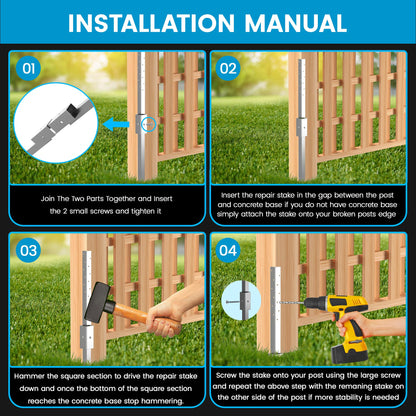 INSTALLATION MANUAL

01

Join The Two Parts Together and Insert the 2 small screws and tighten it

02

Insert the repair stake in the gap between the post and concrete base if you do not have concrete base simply attach the stake onto your broken posts edge

03

Hammer the square section to drive the repair stake down and once the bottom of the square section reaches the concrete base stop hammering.

04

Screw the stake onto your post using the large screw and repeat the above step with the remaning stake on the other side of the post if more stability is needed